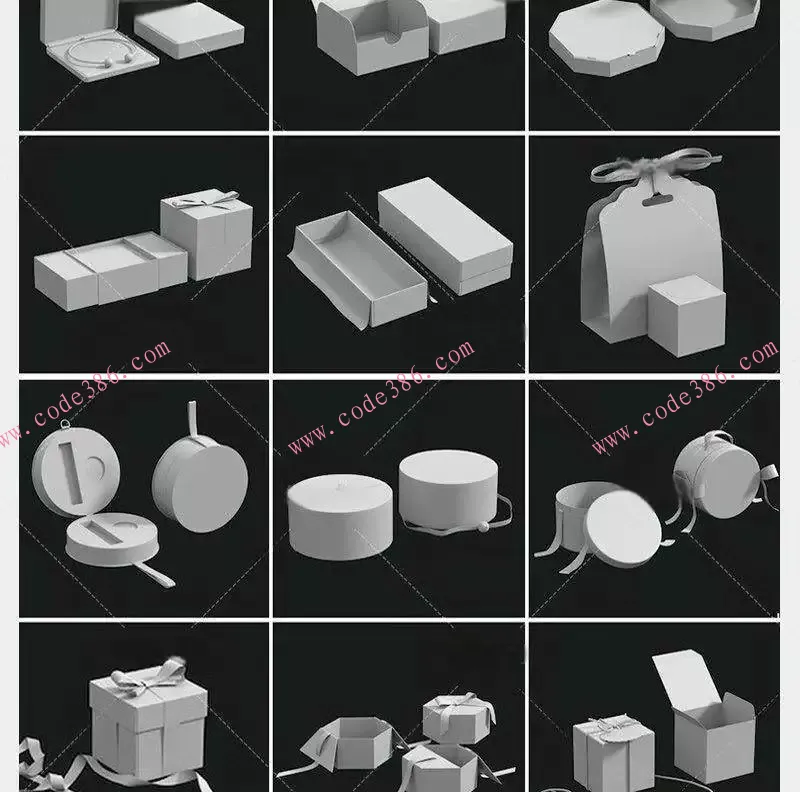 www.code386.com

www.code386.com

www.code386.com