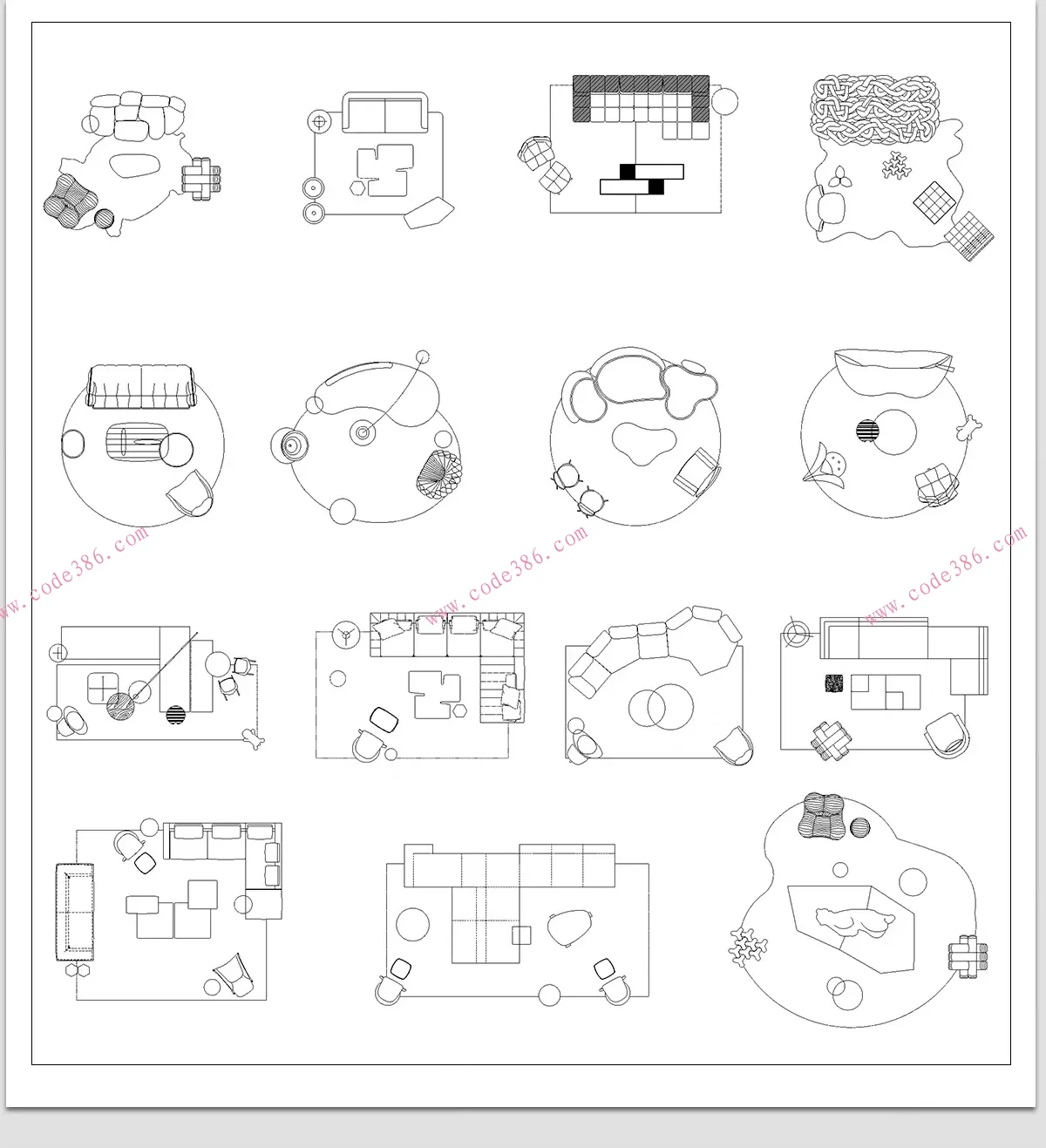 www.code386.com
www.code386.com
www.code386.com